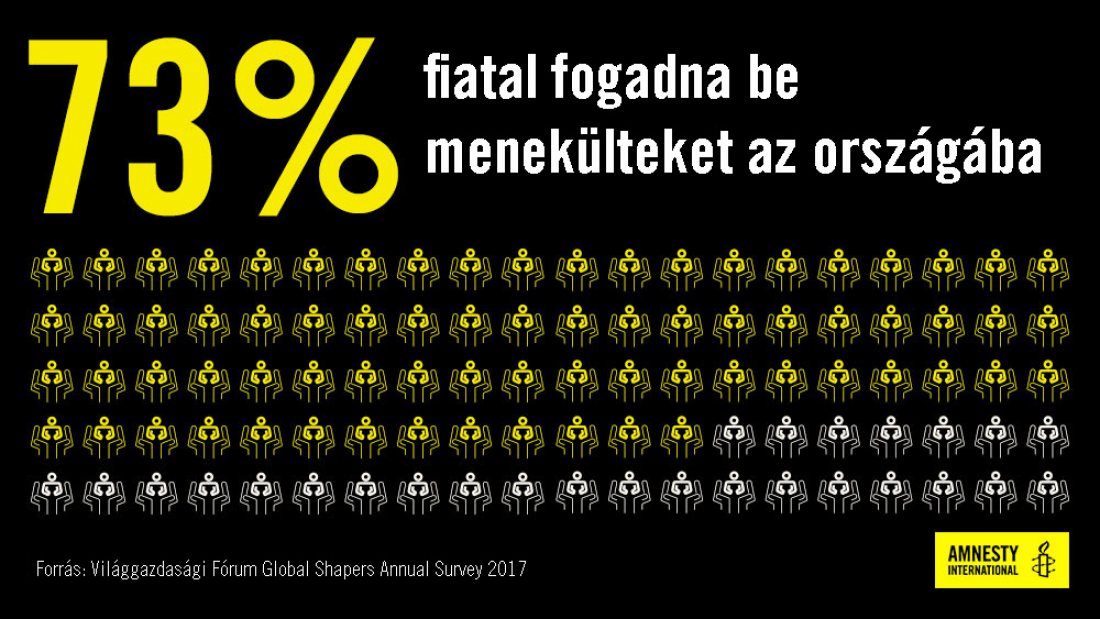 73% fiatal fogadna be menekülteket az országába

Forrás: Világgazdasági Fórum Global Shapers Annual Survey 2017

AMNESTY INTERNATIONAL