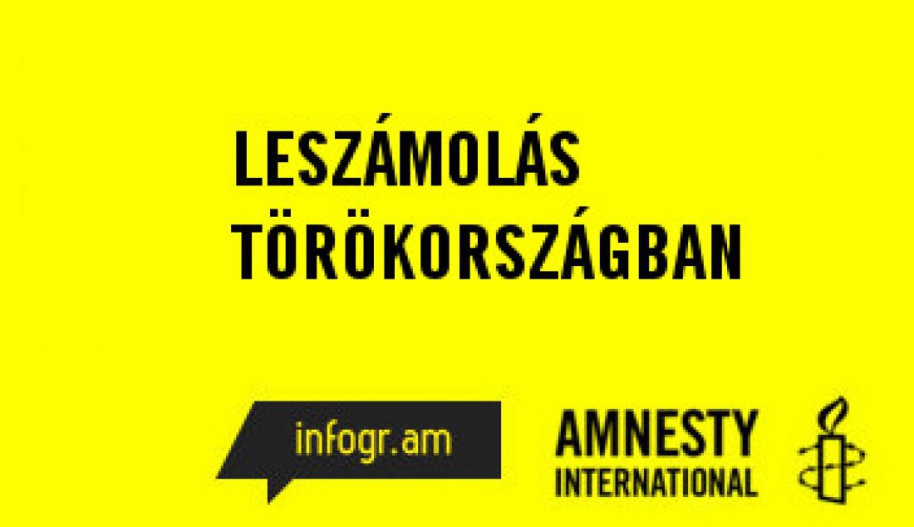 LESZÁMOLÁS TÖRÖKORSZÁGBAN

infogr.am

AMNESTY INTERNATIONAL