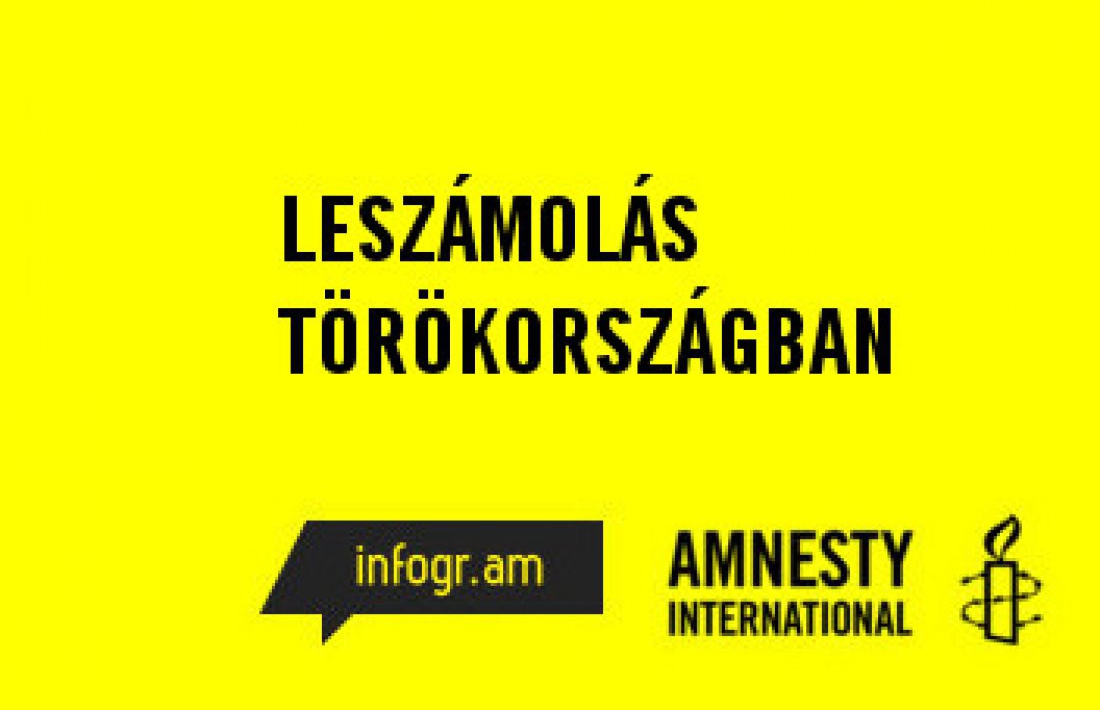 LESZÁMOLÁS TÖRÖKORSZÁGBAN

infogr.am

AMNESTY INTERNATIONAL